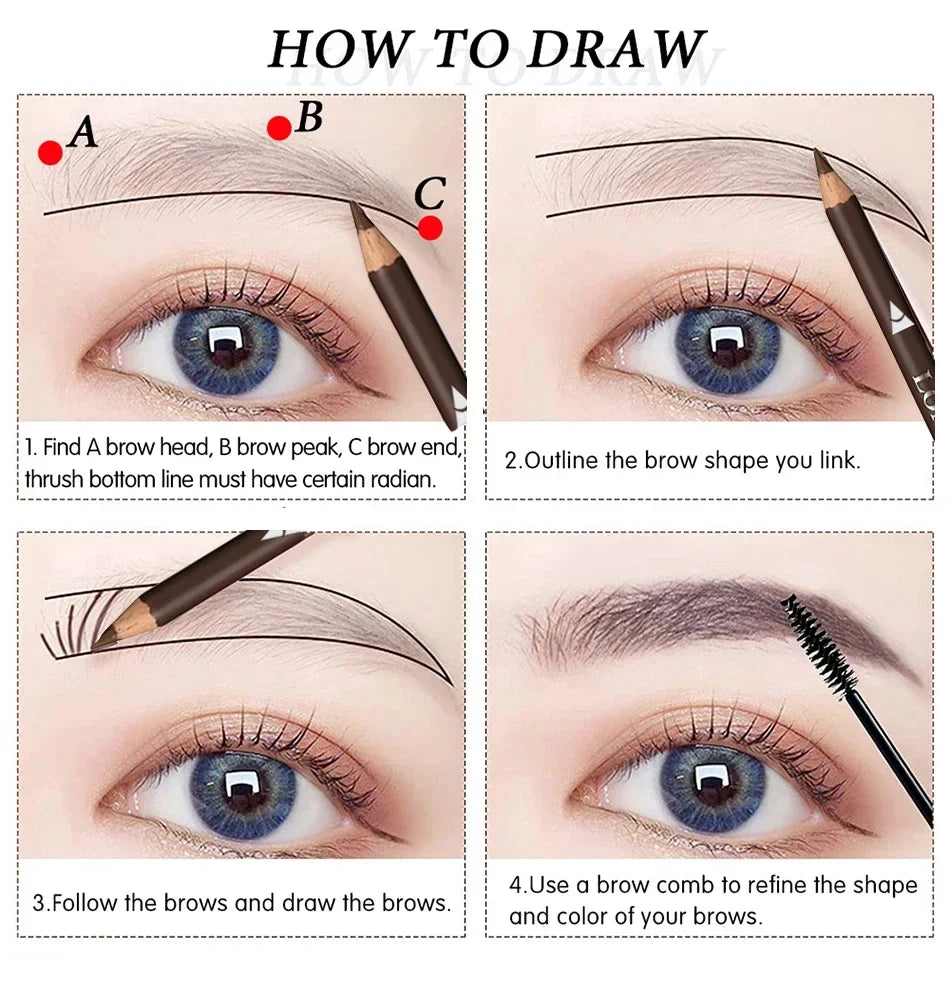 HOW TO DRAW

A

B

C

1. Find A brow head, B brow peak, C brow end, thrush bottom line must have certain radian.

2.Outline the brow shape you link.

3.Follow the brows and draw the brows.

4.Use a brow comb to refine the shape and color of your brows.